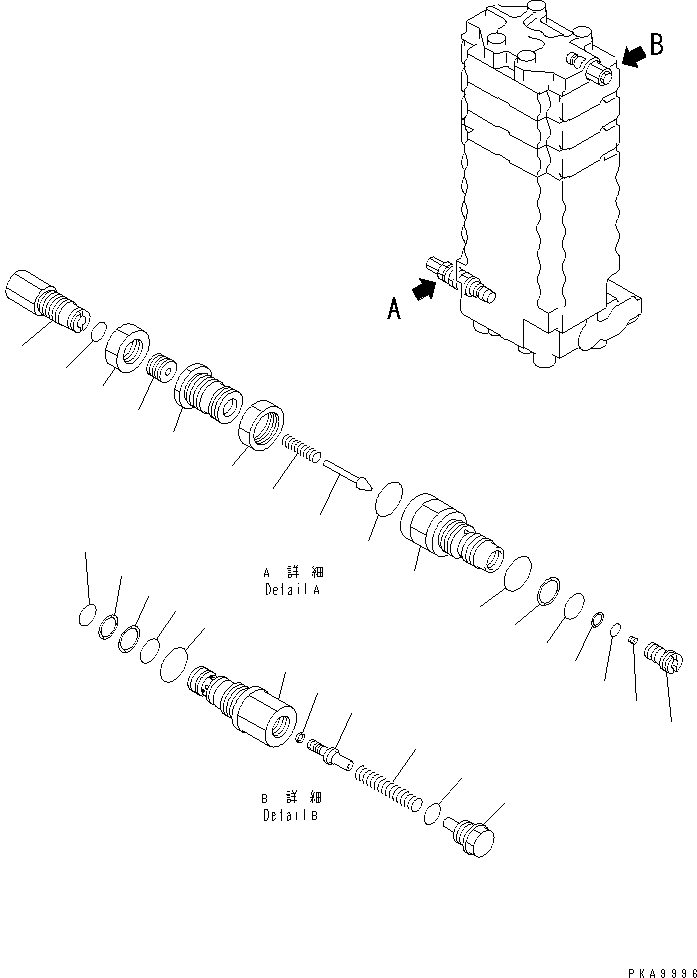 B

A

A 詳 細
Detail A

B 詳 細
Detail B

PKA9996