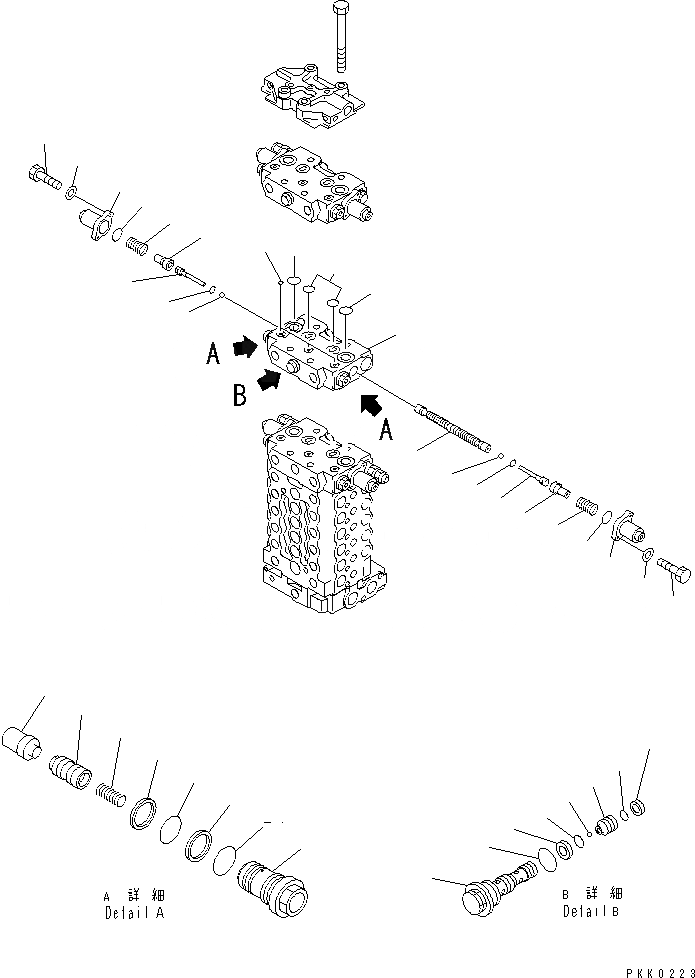 A

B

A

A 詳細
Detail A

B 詳細
Detail B

PKK0223