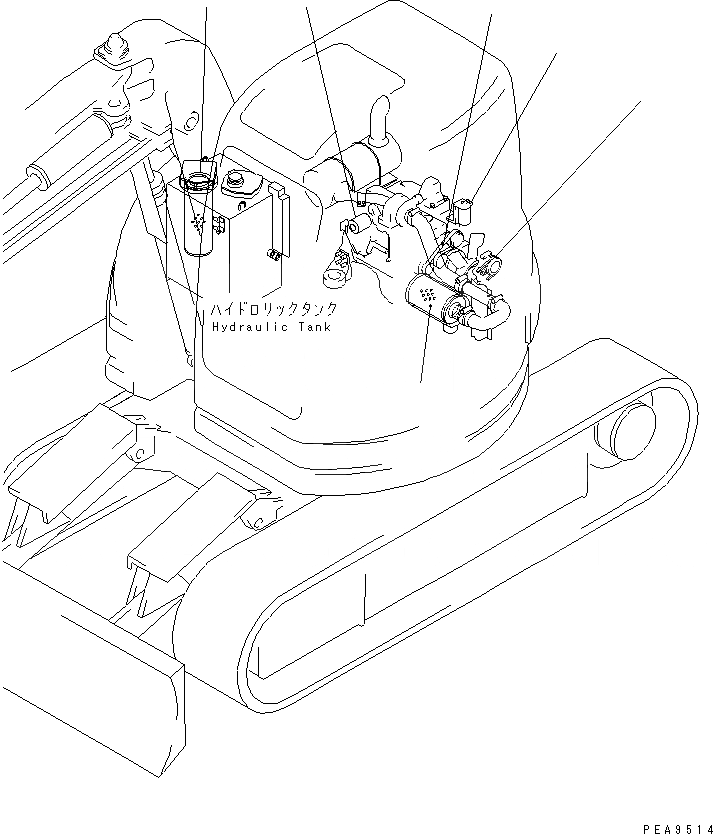 ハイドロリックタンク
Hydraulic Tank

PEA9514