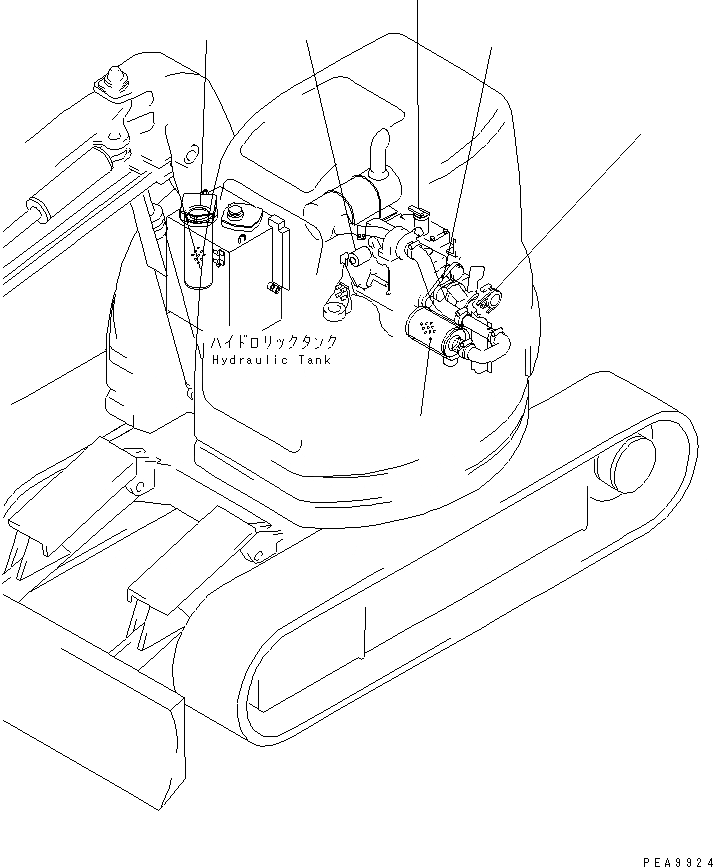 ハイドロリックタンク
Hydraulic Tank

PEA9924