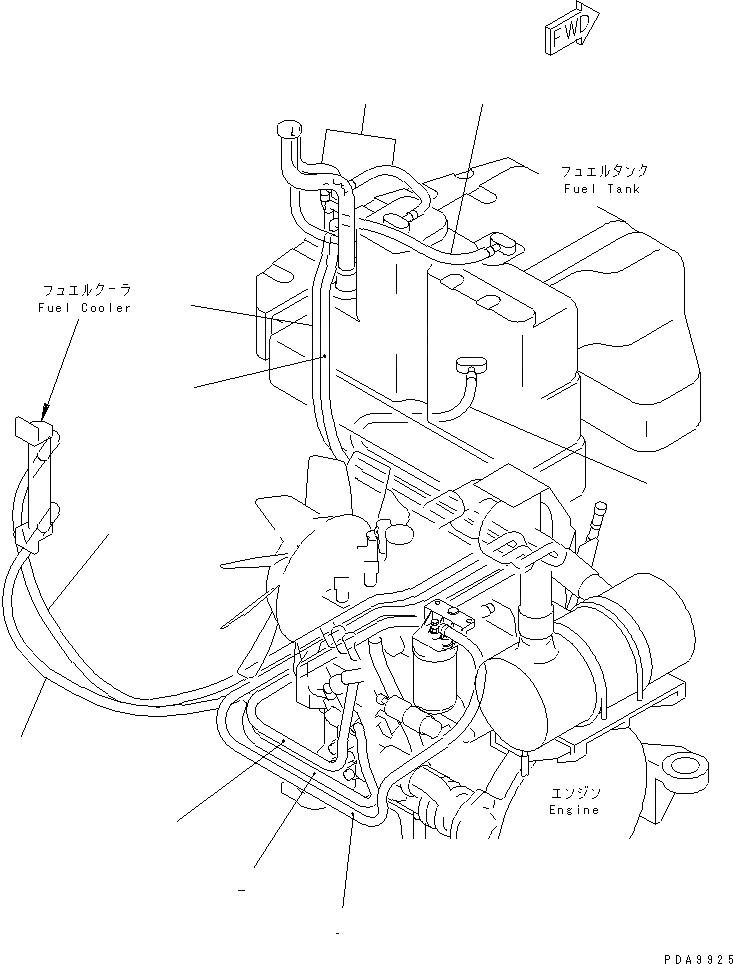 FWD

フュエルタンク
Fuel Tank

フュエルクーラ
Fuel Cooler

エンジン
Engine

PDA9925