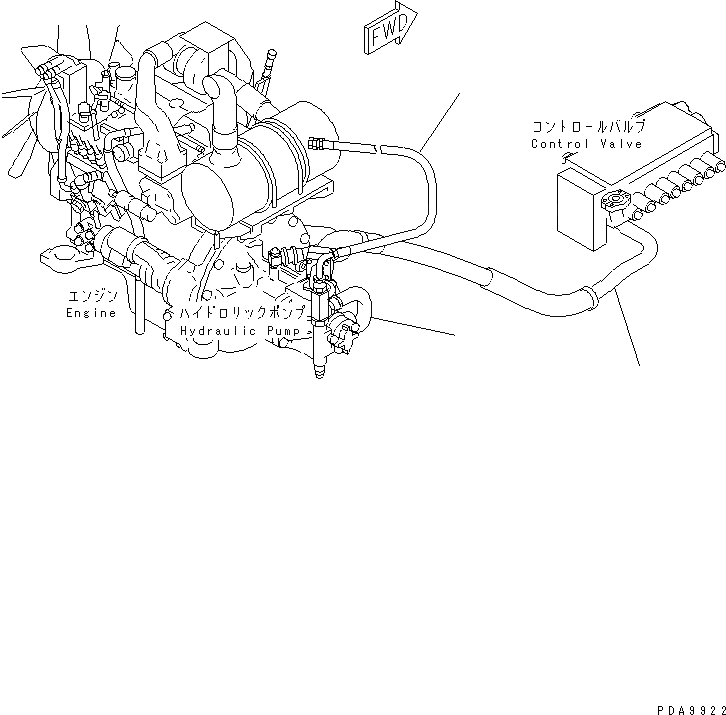 FWD

コントロールバルブ
Control Valve

エンジン
Engine

ハイドロリックポンプ
Hydraulic Pump

PDA9922