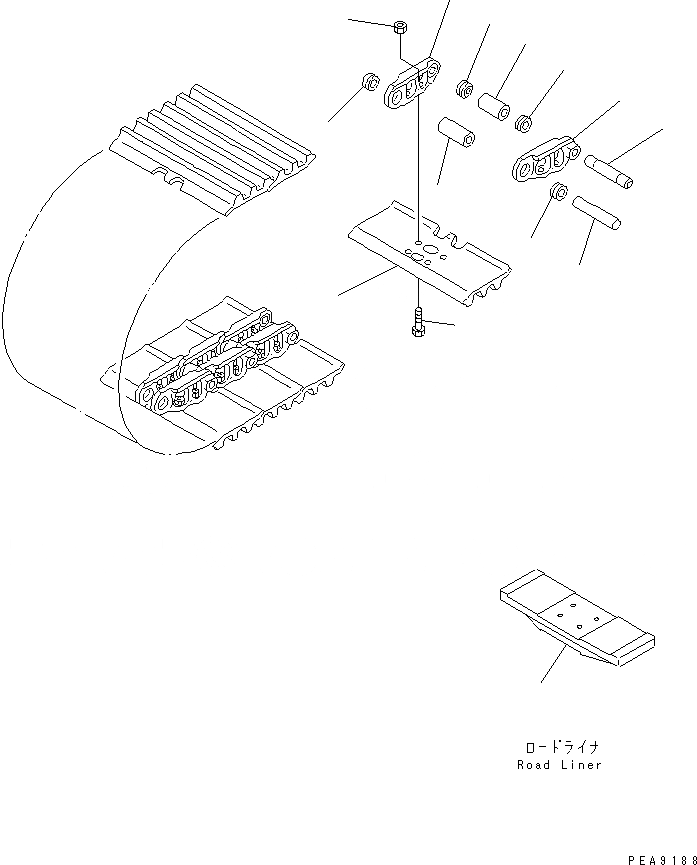 ロードライナ
Road Liner

PEA9188