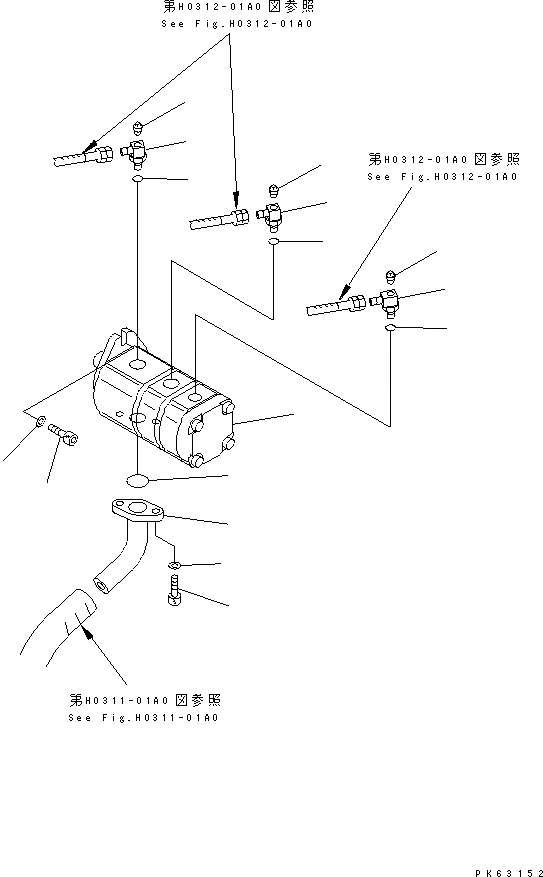 第H0312-01A0 図参照
See Fig.H0312-01A0

第H0312-01A0 図参照
See Fig.H0312-01A0

第H0311-01A0 図参照
See Fig.H0311-01A0

PK63152