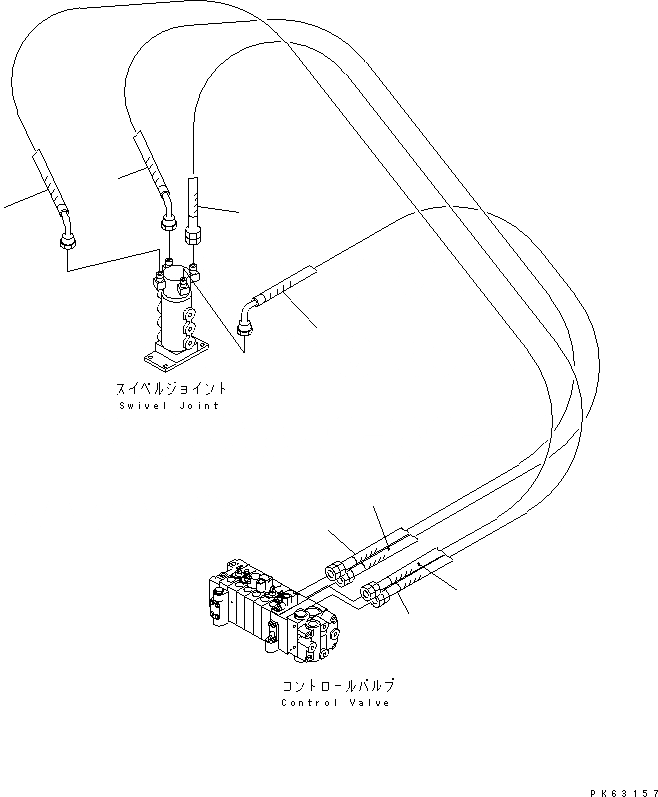 スイベルジョイント
Swivel Joint

コントロールバルブ
Control Valve

PK63157