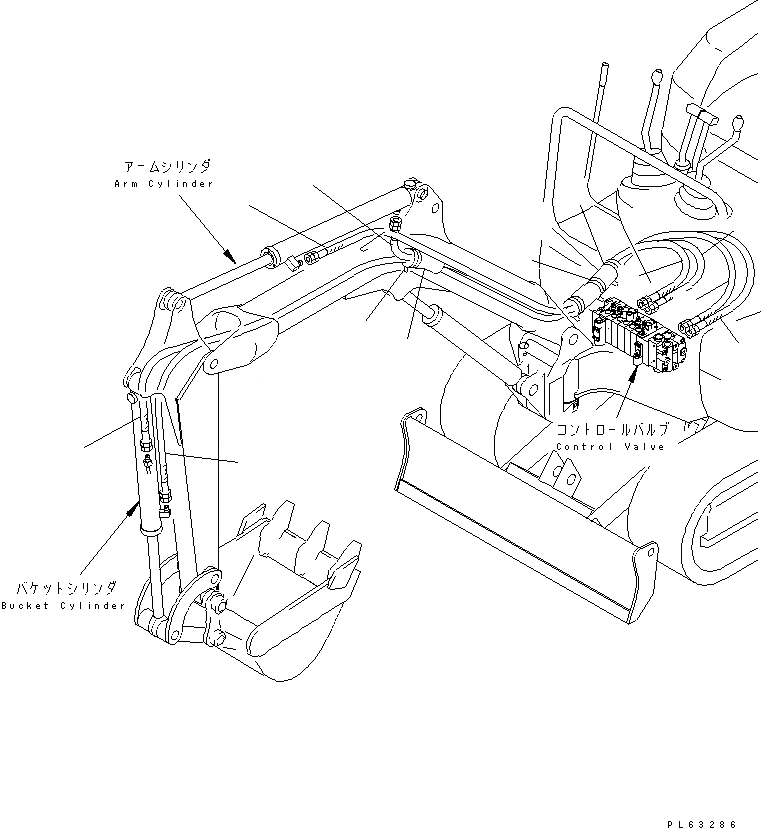 アームシリンダ
Arm Cylinder

コントロールバルブ
Control Valve

バケットシリンダ
Bucket Cylinder

PL63286