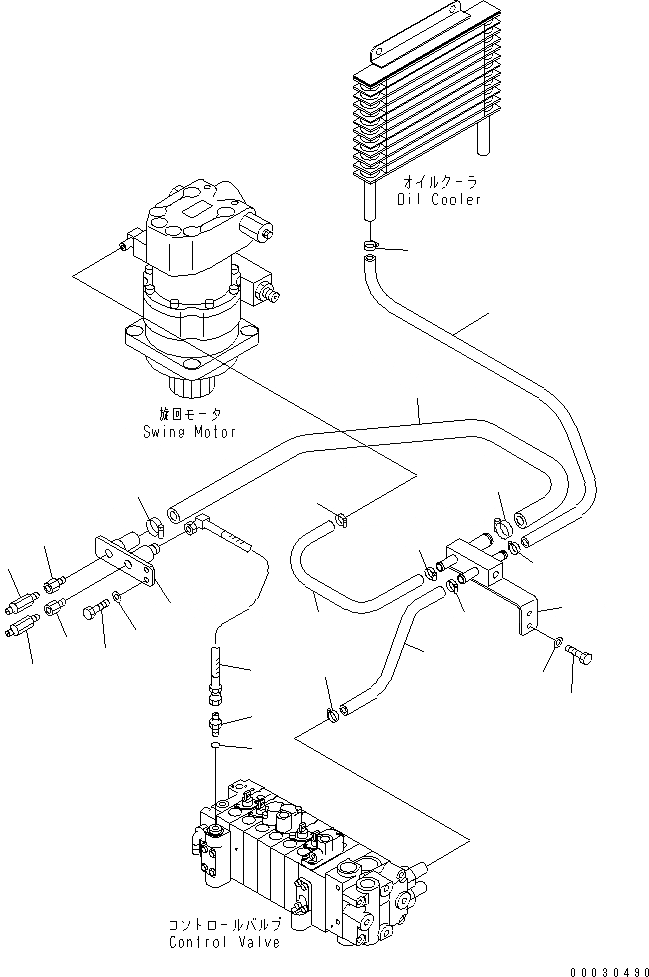 オイルクーラ
Oil Cooler

旋回モータ
Swing Motor

コントロールバルブ
Control Valve

00030490