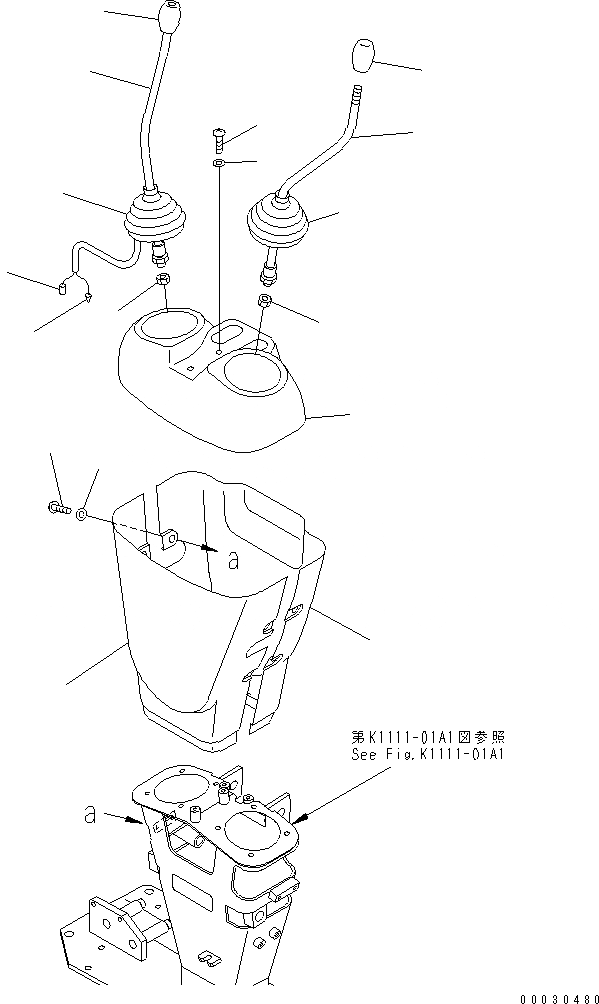 a

第K1111-01A1図参照
See Fig.K1111-01A1

a

00030480