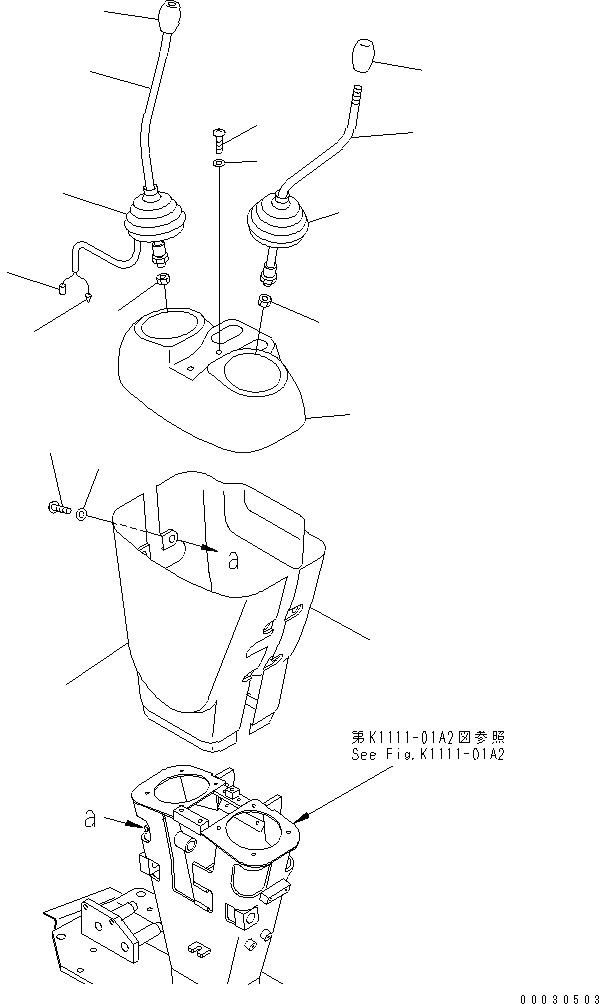 a

第K1111-01A2図参照
See Fig.K1111-01A2

a

00030503