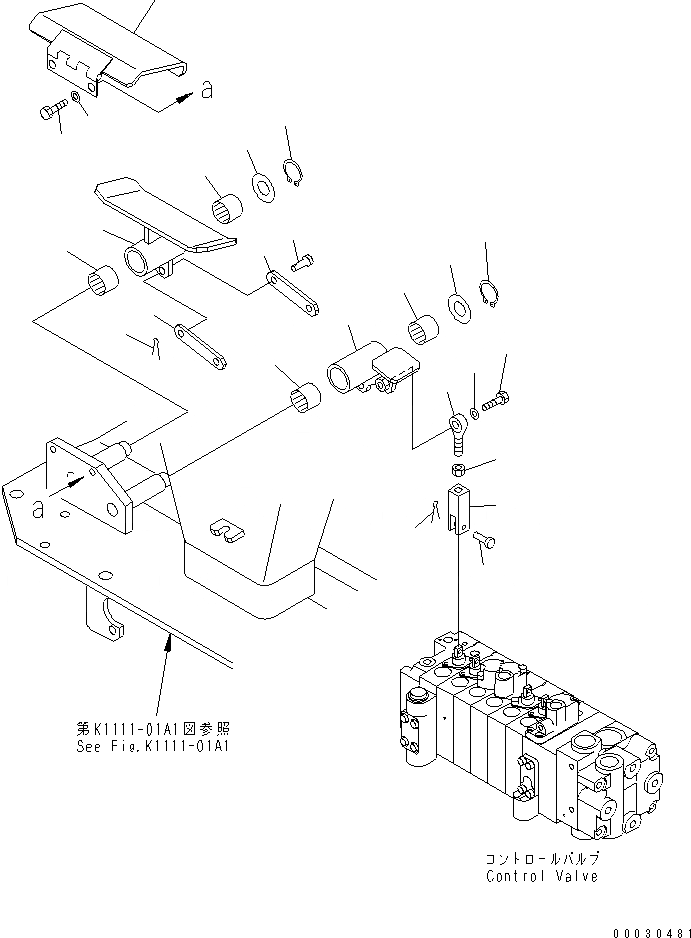 a

a

第K1111-01A1図参照
See Fig.K1111-01A1

コントロールバルブ
Control Valve

00030481