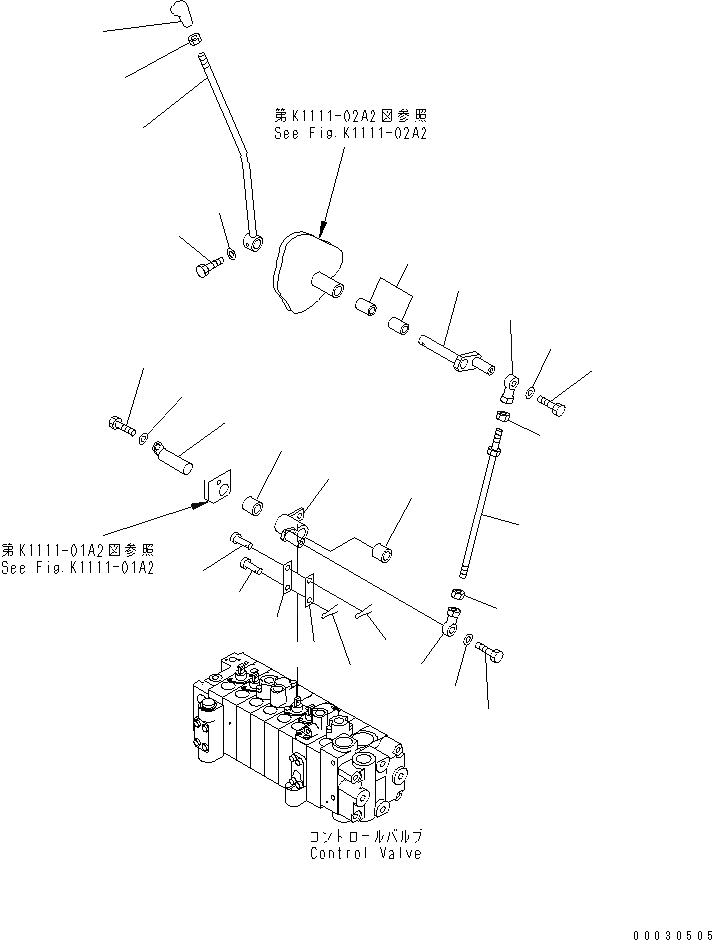 第K1111-02A2図参照
See Fig.K1111-02A2

第K1111-01A2図参照
See Fig.K1111-01A2

コントロールバルブ
Control Valve

00030505