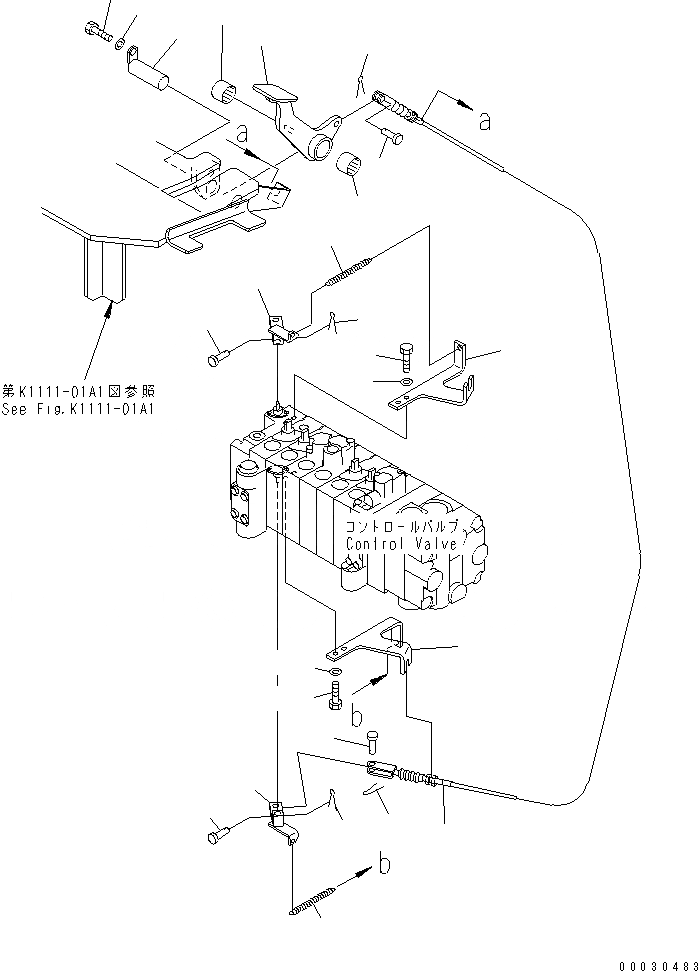 a
a
第K1111-01A1図参照
See Fig.K1111-01A1
コントロールバルブ
Control Valve
b
b
00030483