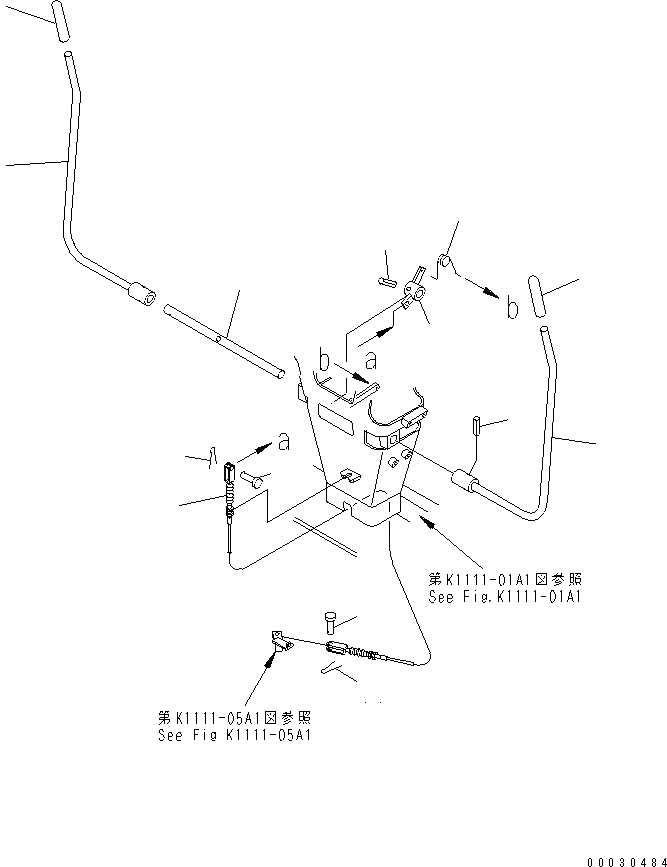 b

b a

a

第K1111-01A1図参照
See Fig.K1111-01A1

第K1111-05A1図参照
See Fig K1111-05A1

00030484