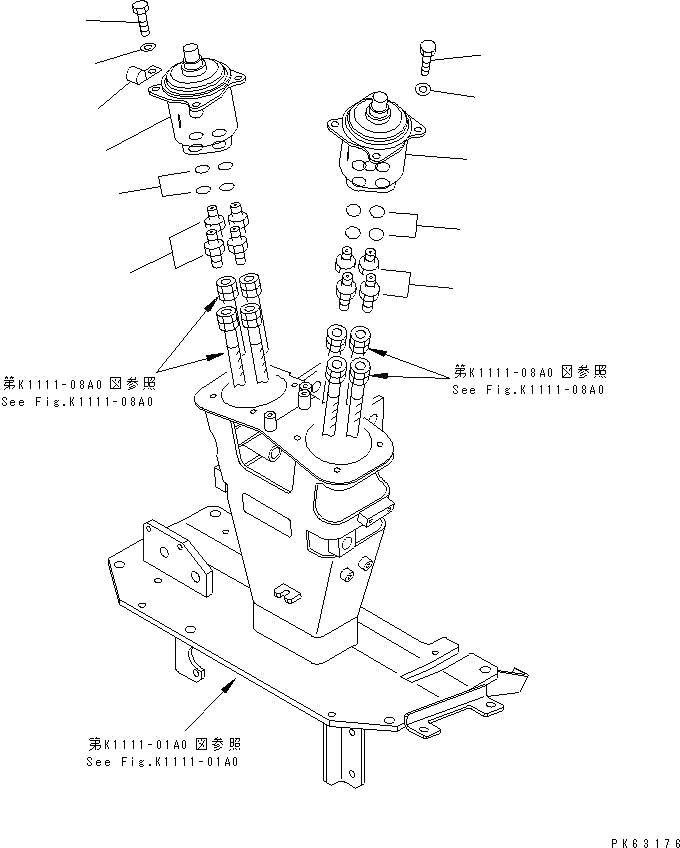 第K1111-08A0 図参照
See Fig.K1111-08A0

第K1111-08A0 図参照
See Fig.K1111-08A0

第K1111-01A0 図参照
See Fig.K1111-01A0

PK63176