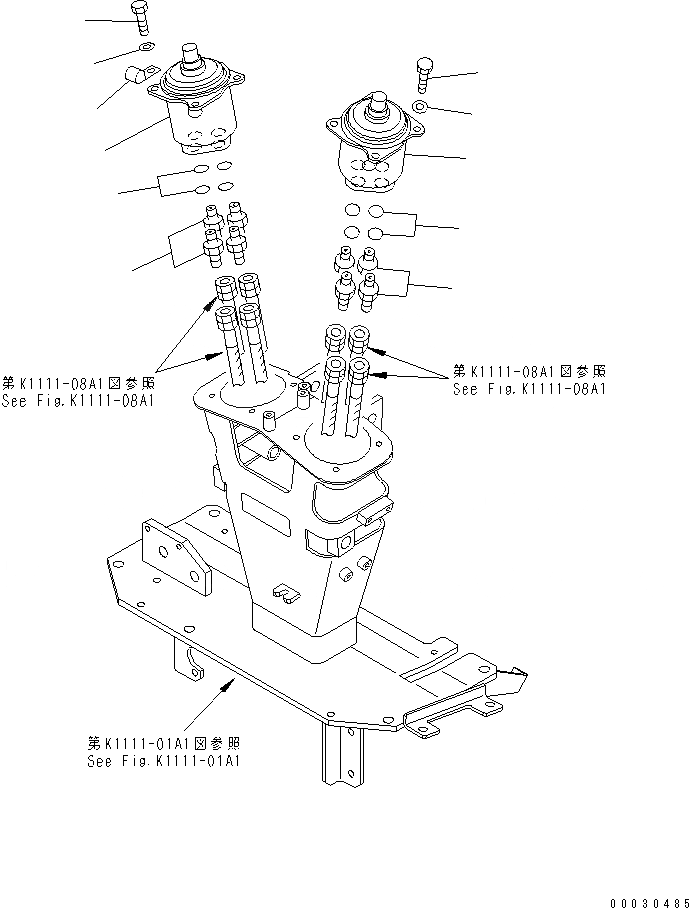 第K1111-08A1図参照
See Fig.K1111-08A1

第K1111-08A1図参照
See Fig.K1111-08A1

第K1111-01A1図参照
See Fig.K1111-01A1

00030485