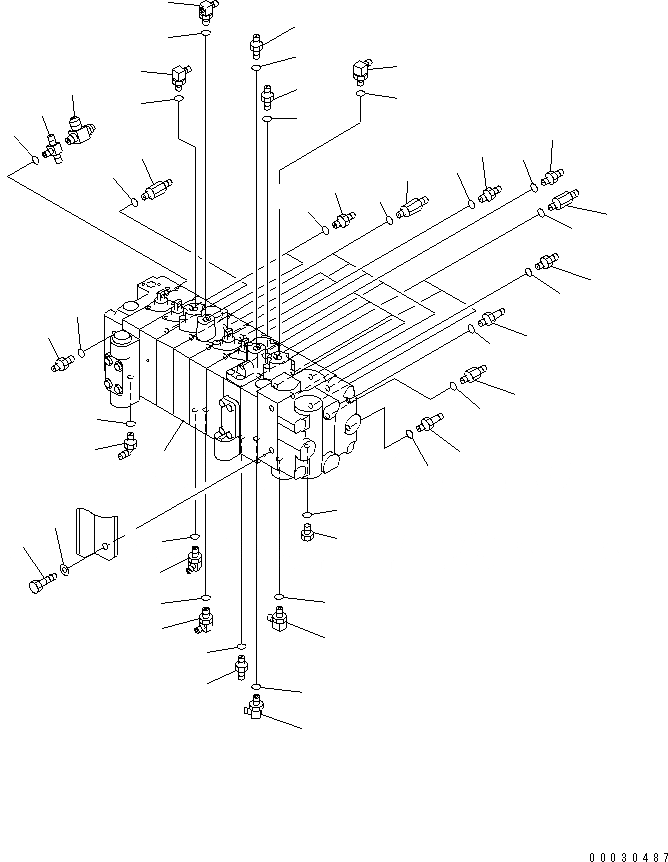 00030487