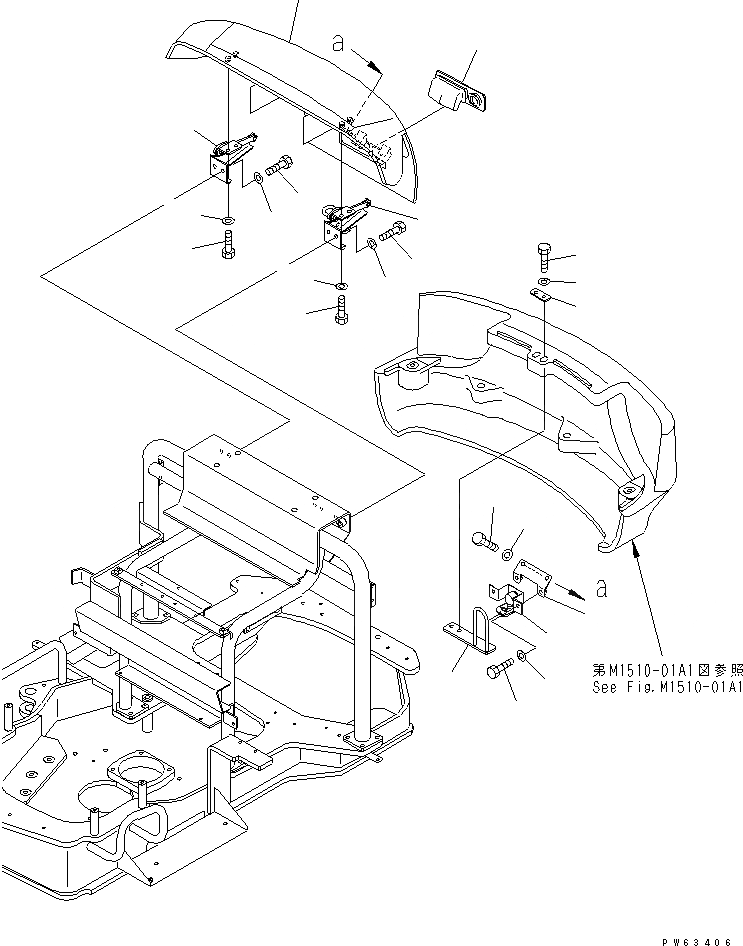 a

a

第M1510-01A1図参照
See Fig.M1510-01A1

PW63406