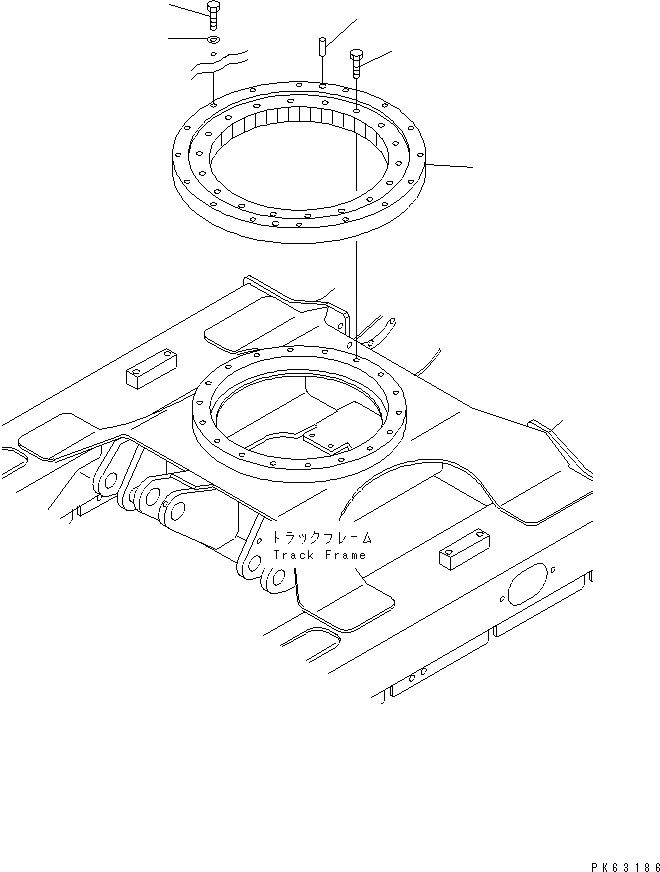 トラックフレーム
Track Frame

PK63186