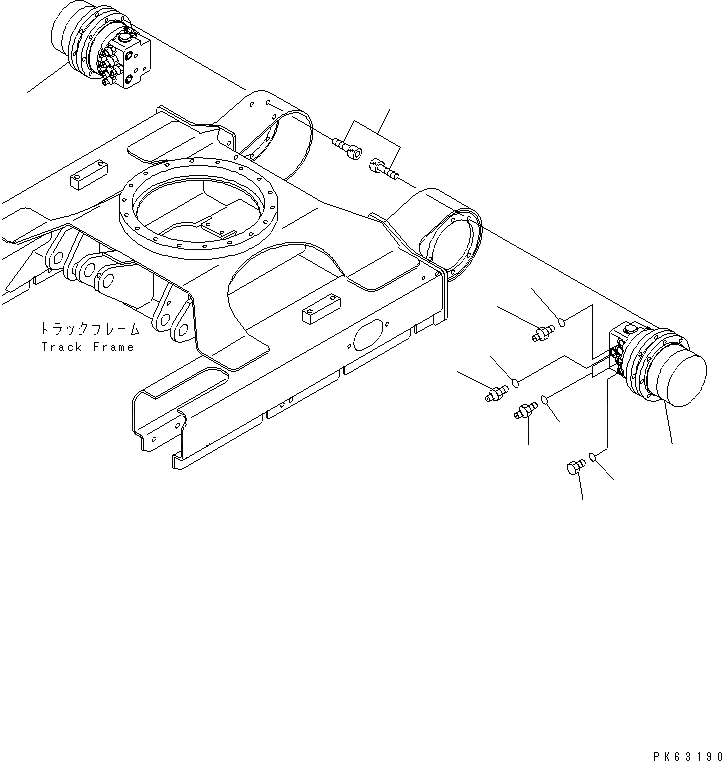 トラックフレーム
Track Frame

PK63190