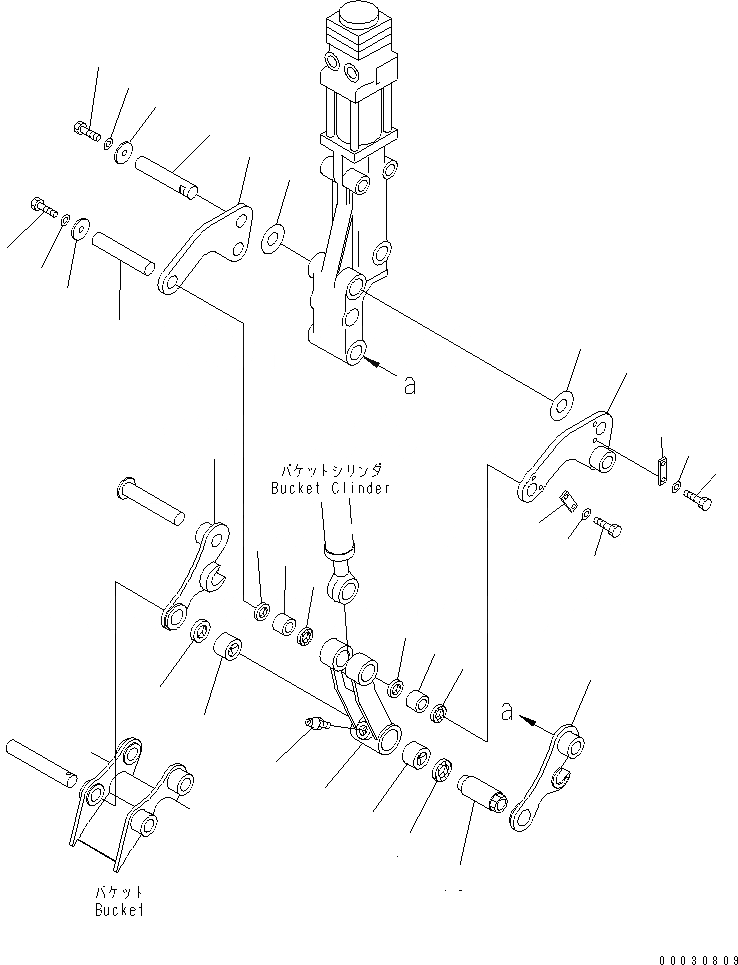 a

バケットシリンダ
Bucket Clinder

a

バケット
Bucket

00030809