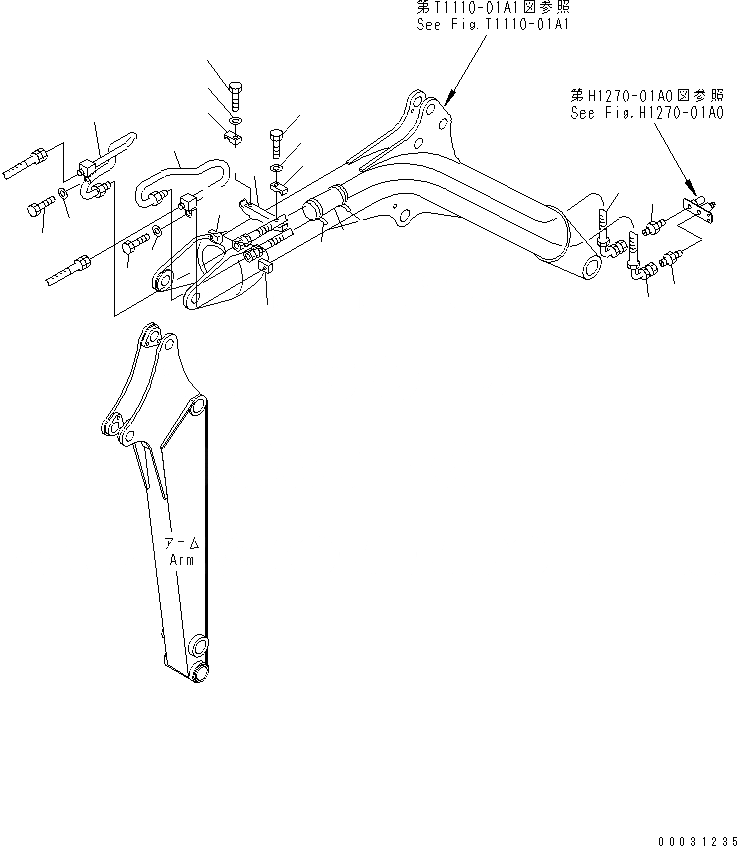 第T1110-01A1図参照
See Fig.T1110-01A1

第H1270-01A0図参照
See Fig.H1270-01A0

アーム
Arm

00031235