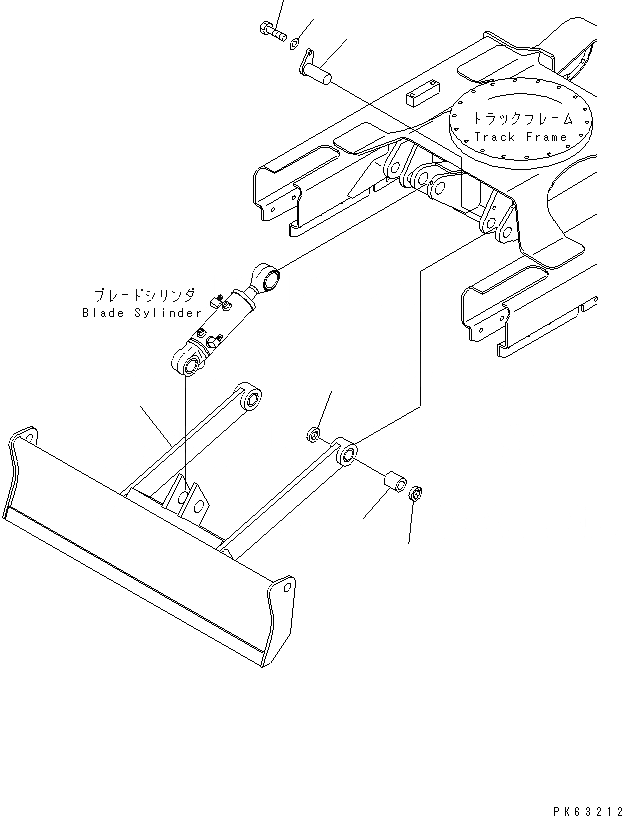 トラックフレーム
Track Frame

ブレードシリンダ
Blade Sylinder

PK63212