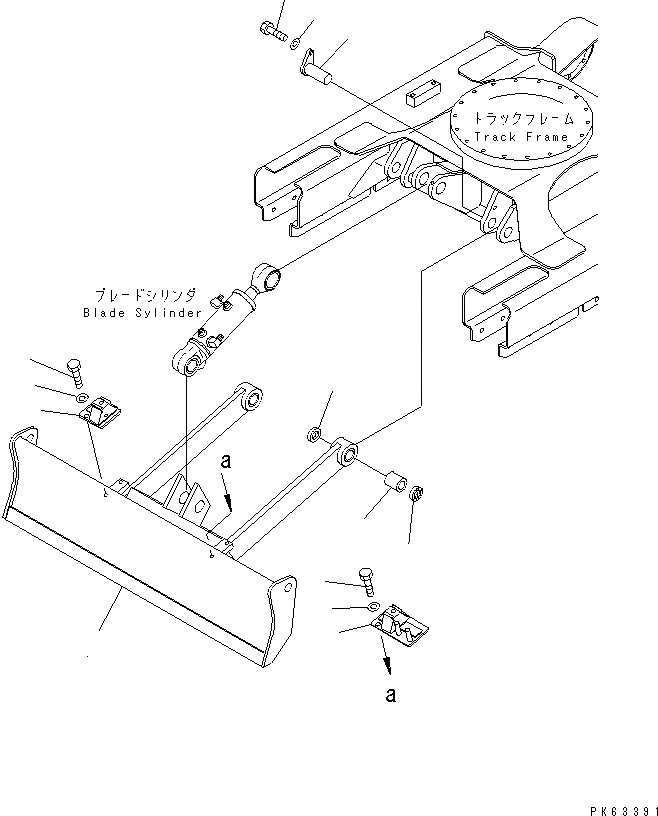 トラックフレーム
Track Frame

ブレードシリンダ
Blade Sylinder

a

a

PK63391