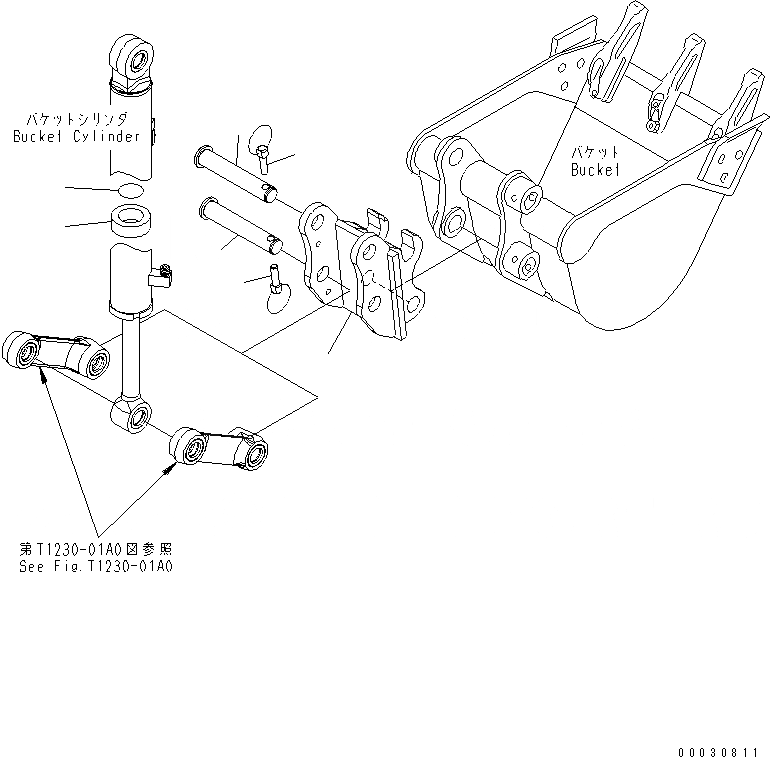 バケットシリンダ
Bucket Cylinder

バケット
Bucket

第T1230-01A0図参照
See Fig.T1230-01A0

00030811