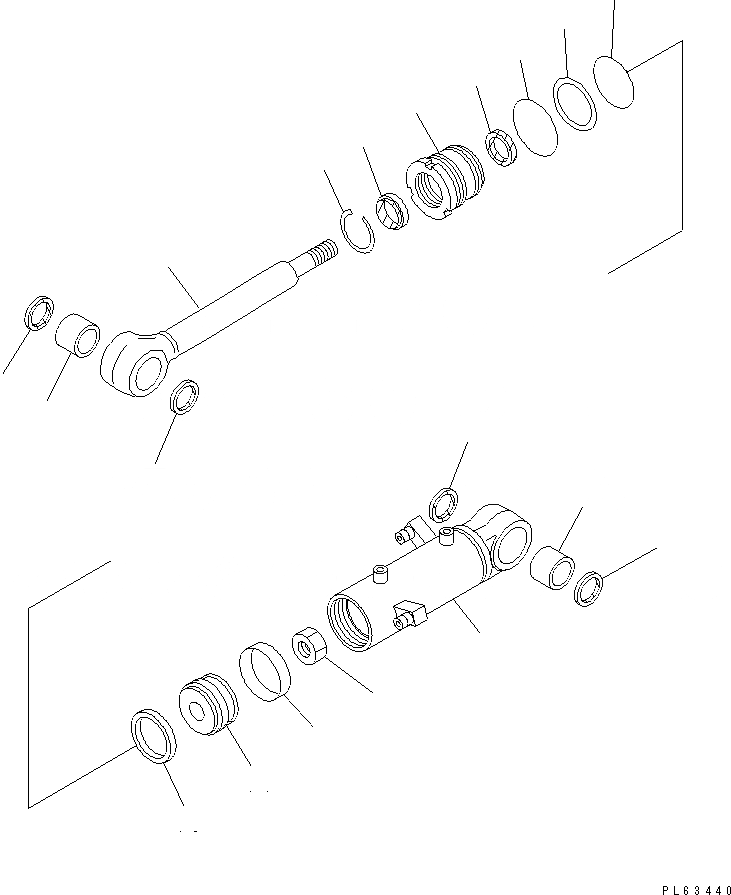 PL63440