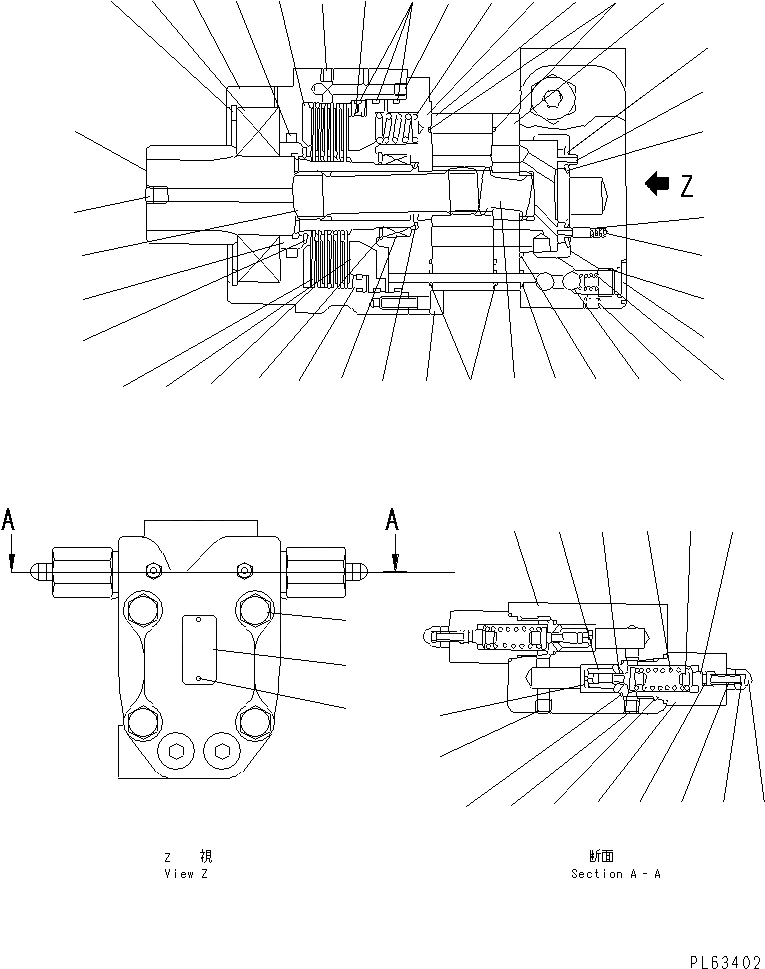 Z

A

A

Z 視
View Z

断面
Section A - A

PL63402