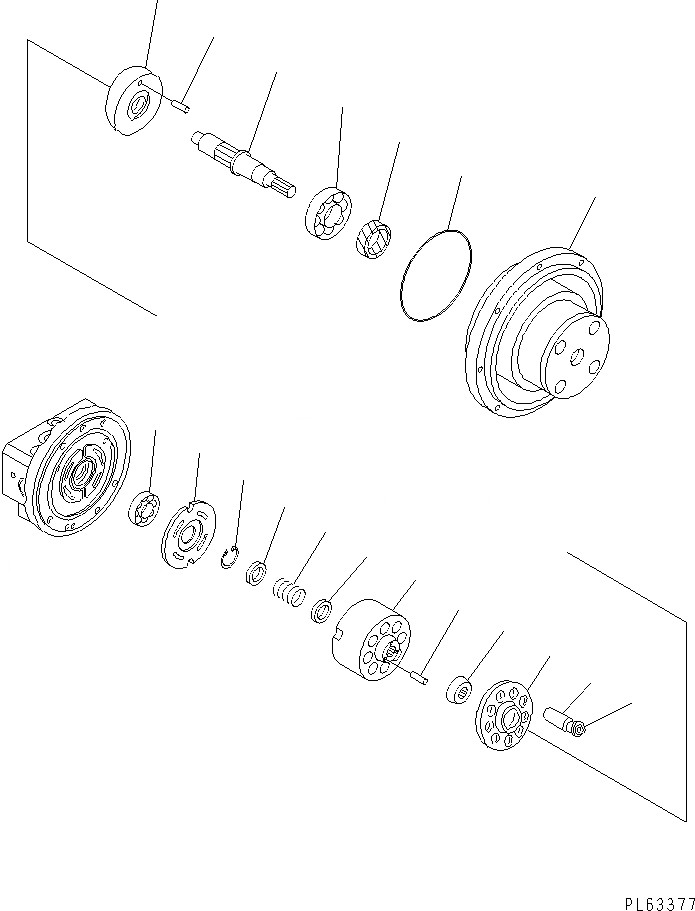 PL63377