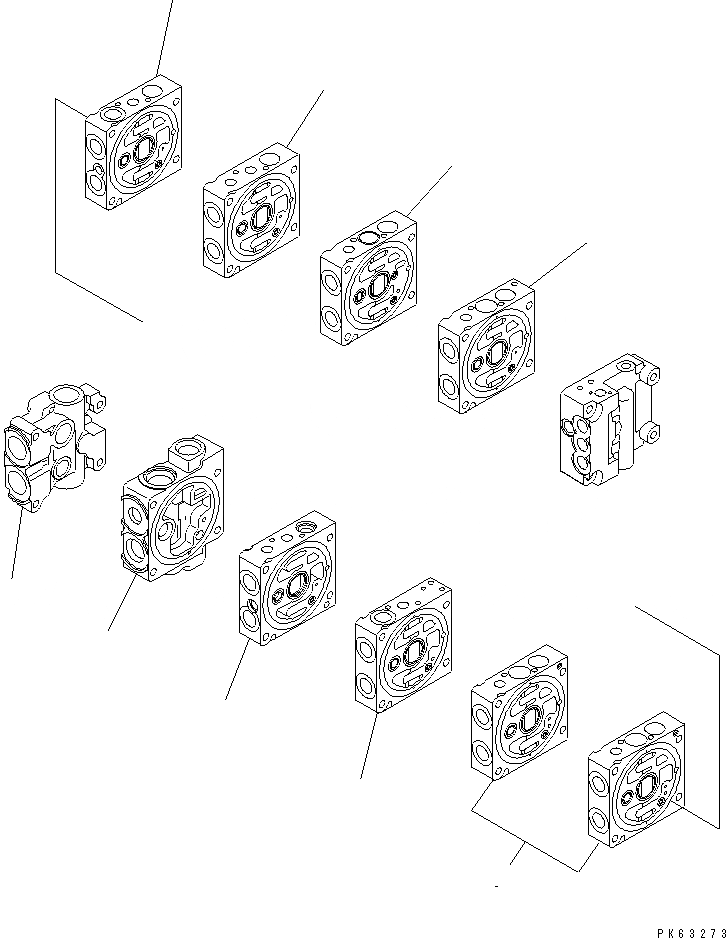 PK63273