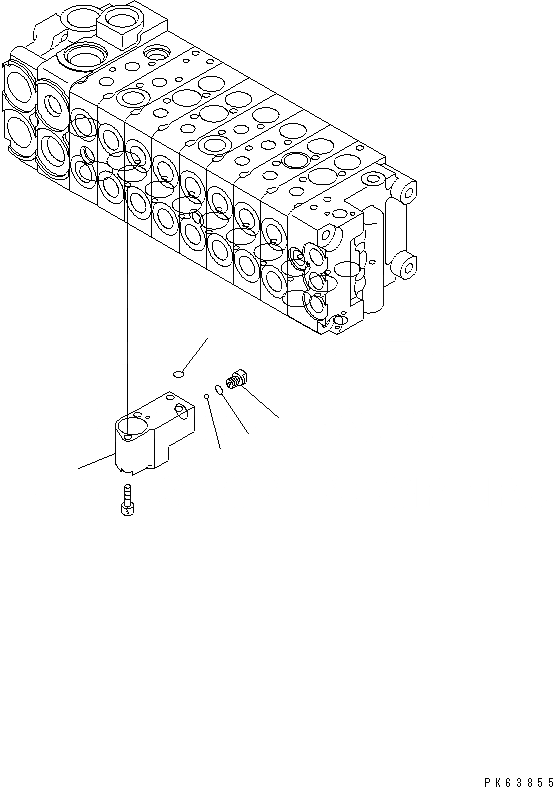 PK63855