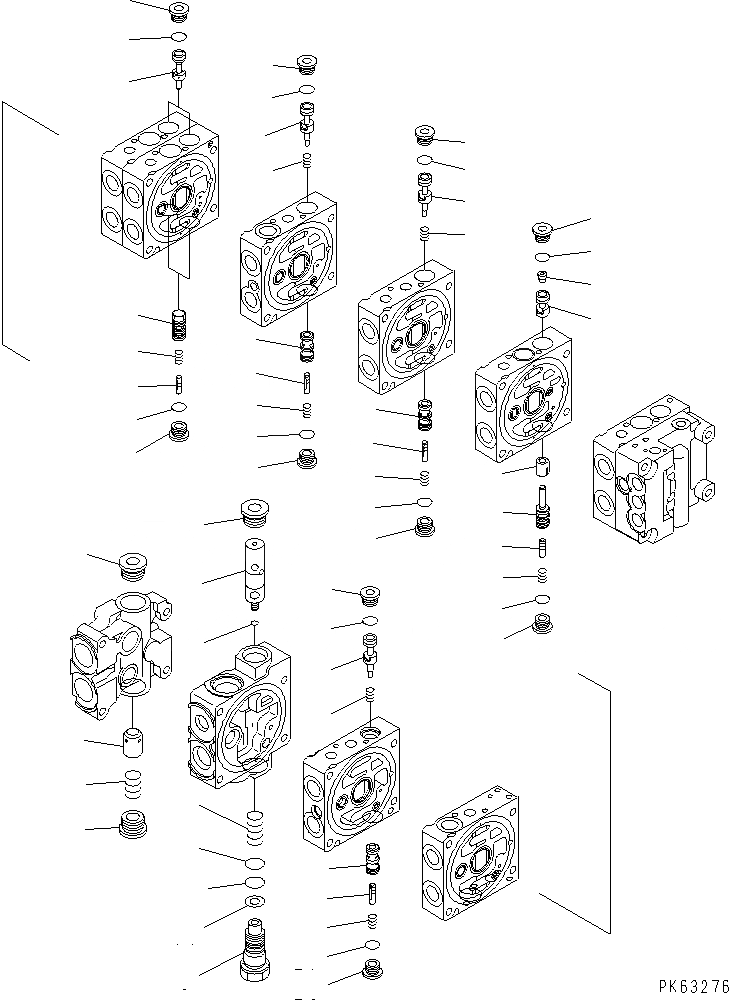 PK63276