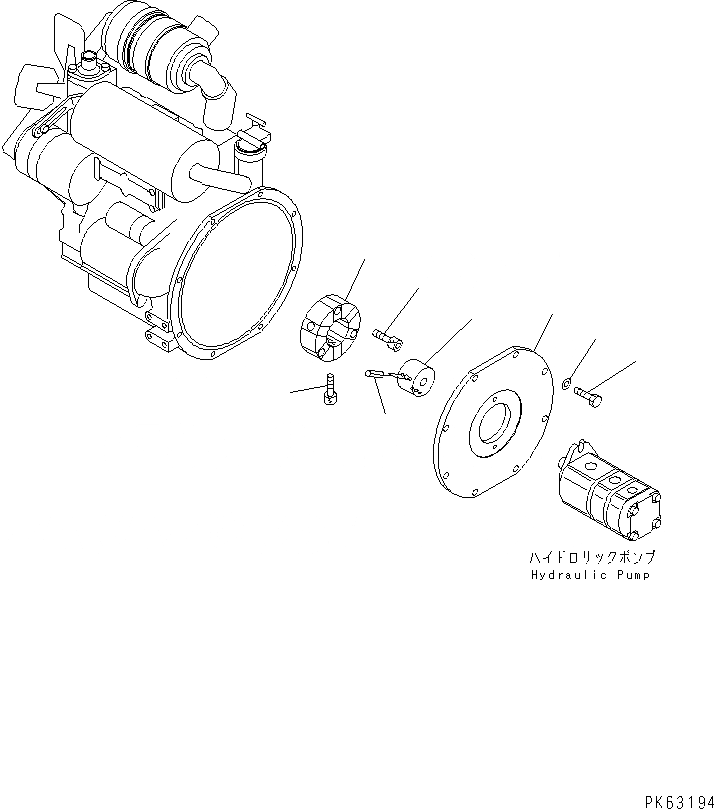 ハイドロリックポンプ
Hydraulic Pump

PK63194