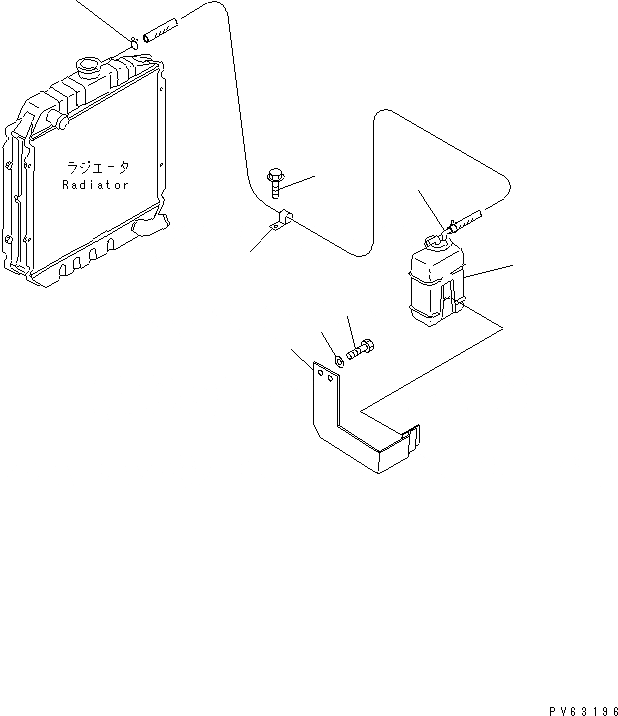 ラジエータ
Radiator

PV63196