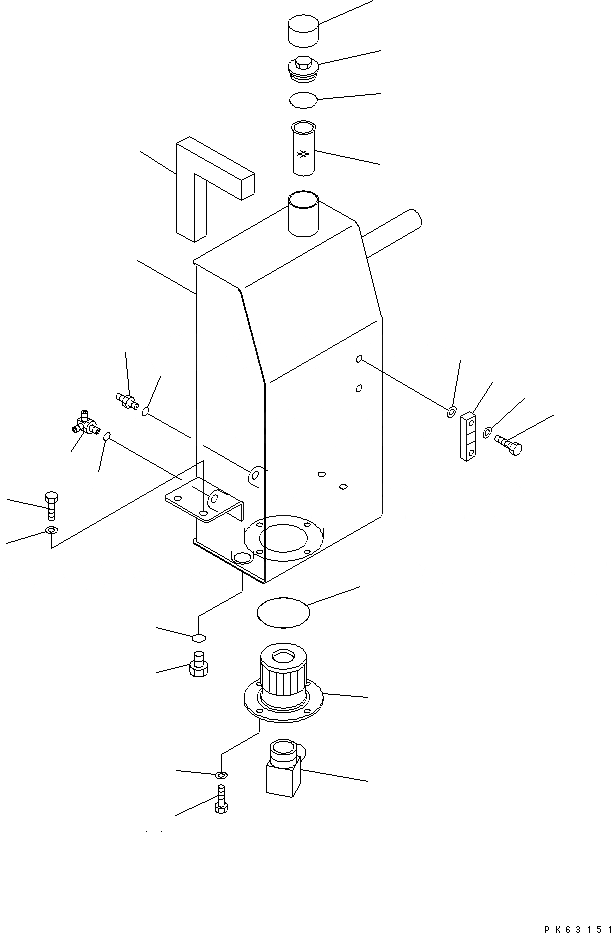 PK63151