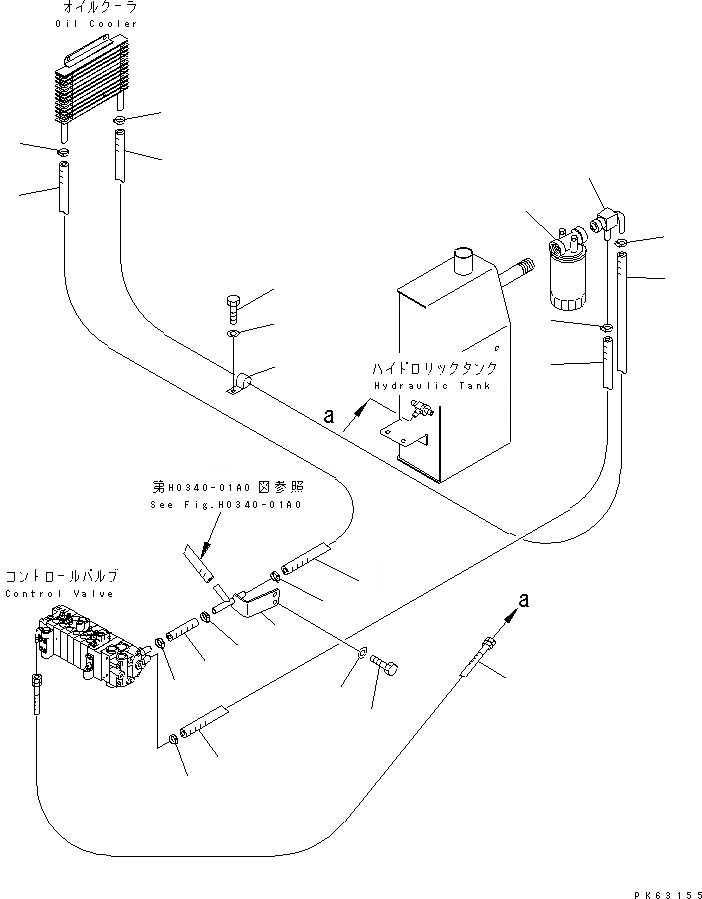 オイルクーラ
Oil Cooler

ハイドロリックタンク
Hydraulic Tank

a

第H0340-01A0図参照
See Fig.H0340-01A0

コントロールバルブ
Control Valve

a

PK63155