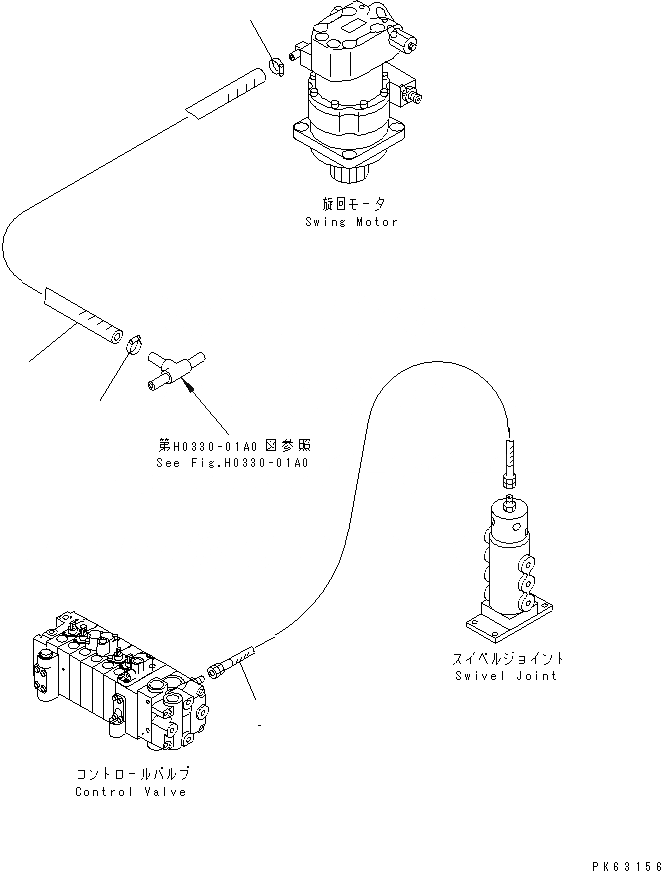 旋回モータ
Swing Motor

第H0330-01A0 図参照
See Fig.H0330-01A0

スイベルジョイント
Swivel Joint

コントロールバルブ
Control Valve

PK63156