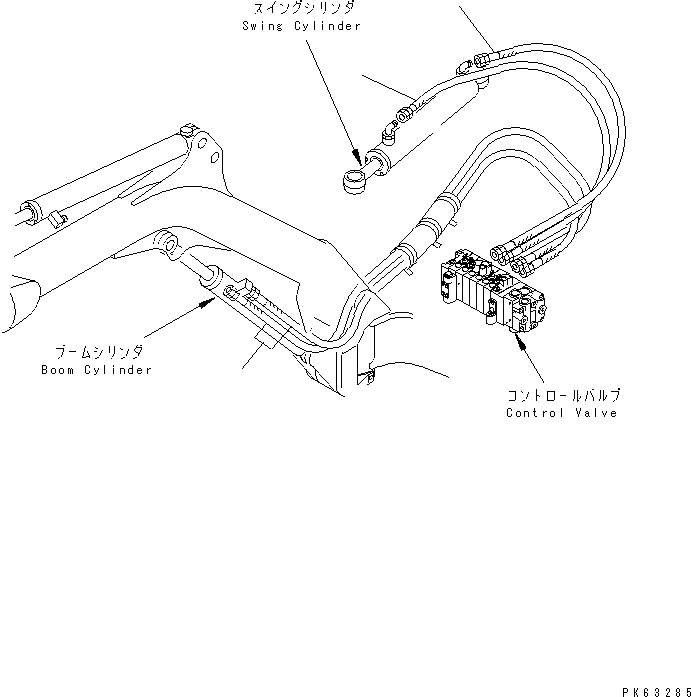 スイングシリンダ
Swing Cylinder

ブームシリンダ
Boom Cylinder

コントロールバルブ
Control Valve

PK63285