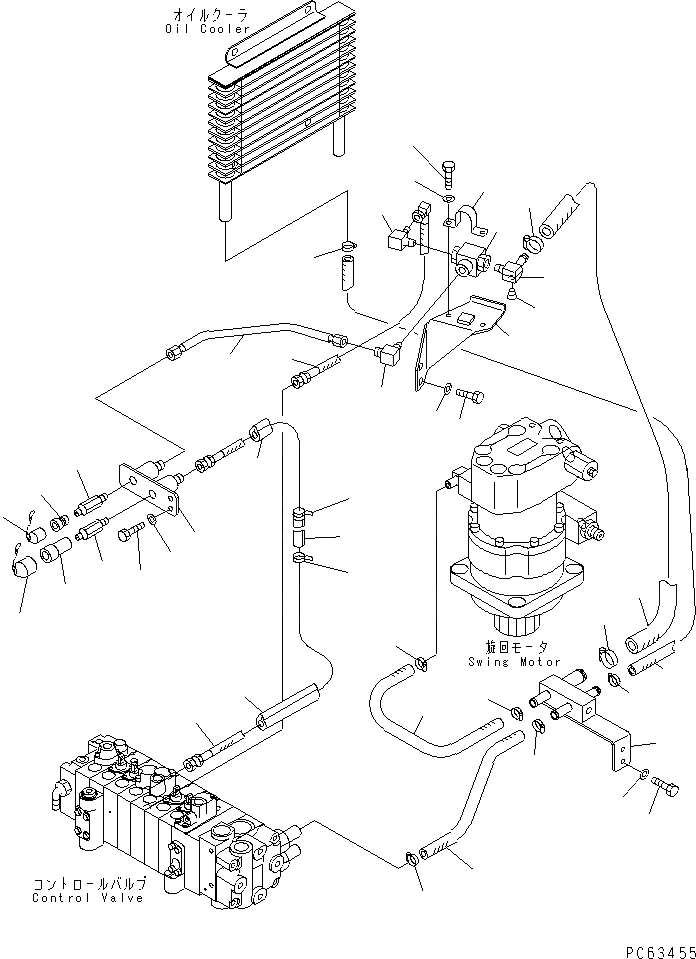 オイルクーラ
Oil Cooler

旋回モータ
Swing Motor

コントロールバルブ
Control Valve

PC63455