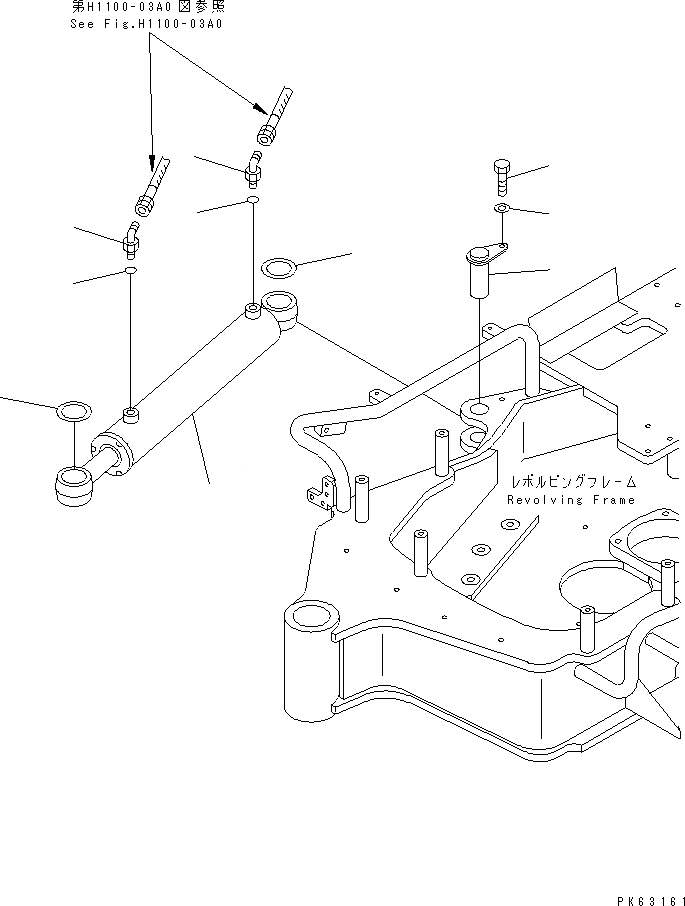 第H1100-03A0 図参照
See Fig.H1100-03A0

レボルビングフレーム
Revolving Frame

PK63161