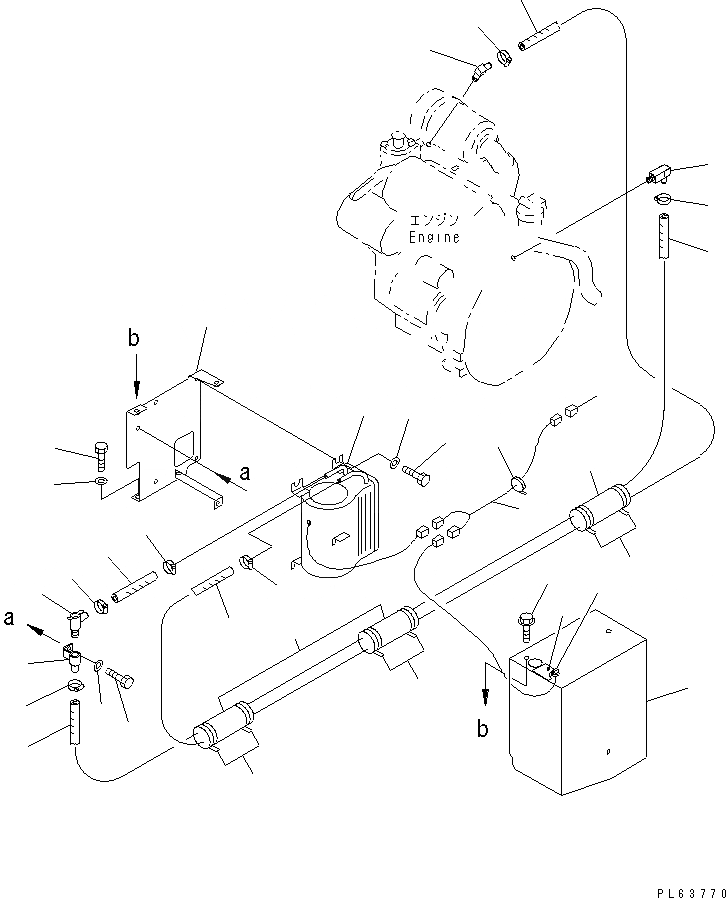 エンジン
Engine

b

a

a

b

PL63770