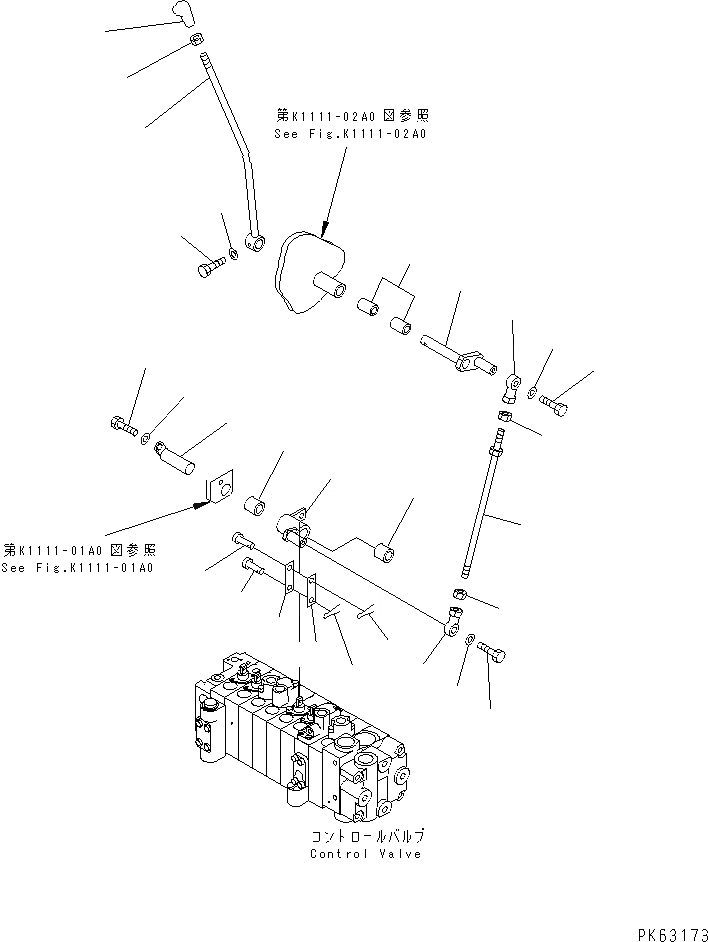 第K1111-02A0 図参照
See Fig.K1111-02A0

第K1111-01A0 図参照
See Fig.K1111-01A0

コントロールバルブ
Control Valve

PK63173