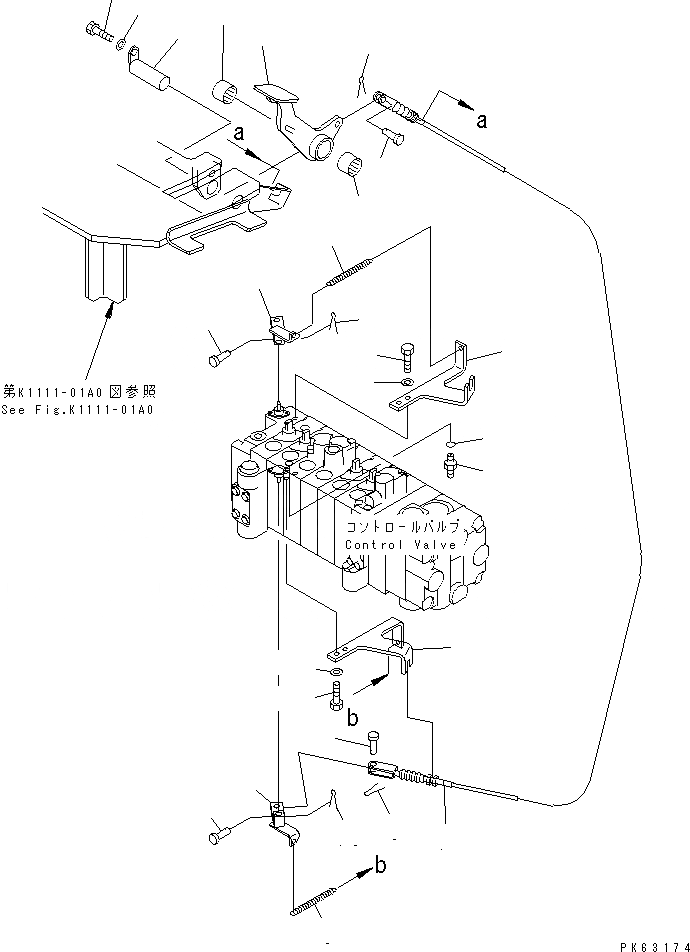 a

a

第K1111-01A0図参照
See Fig.K1111-01A0

コントロールバルブ
Control Valve

b

b

PK63174