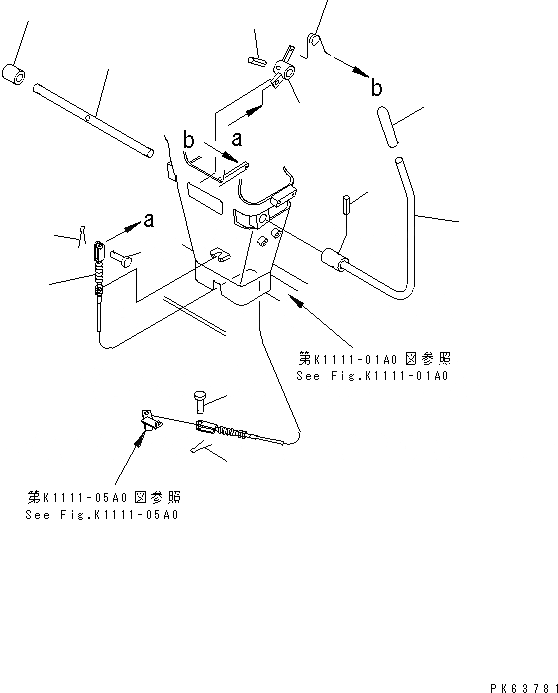 b

b a

a

第K1111-01A0 図参照
See Fig.K1111-01A0

第K1111-05A0 図参照
See Fig.K1111-05A0

PK63781