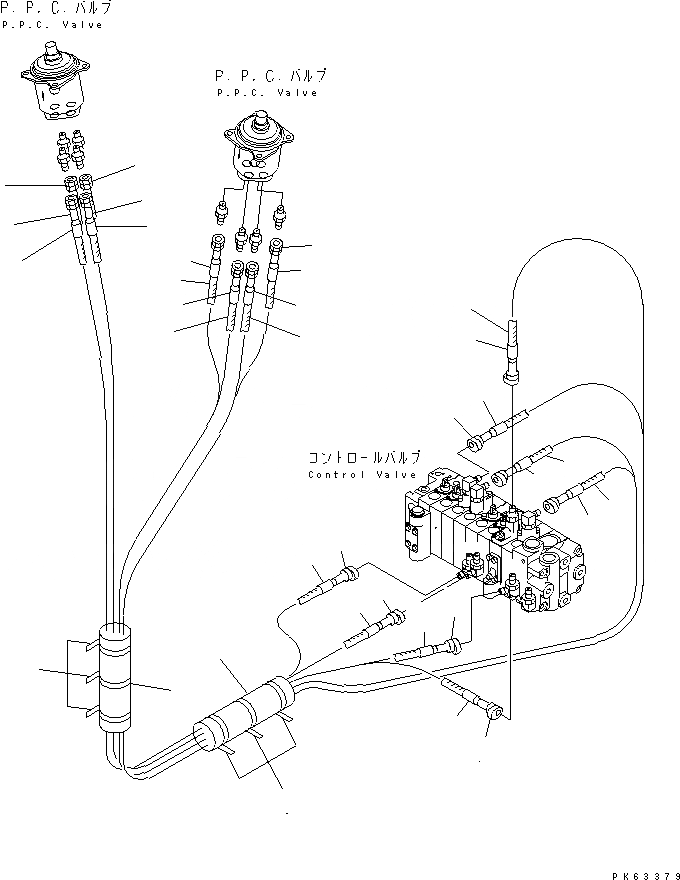 P. P. C. バルブ
P.P.C. Valve

P. P. C. バルブ
P.P.C. Valve

コントロールバルブ
Control Valve

PK63379