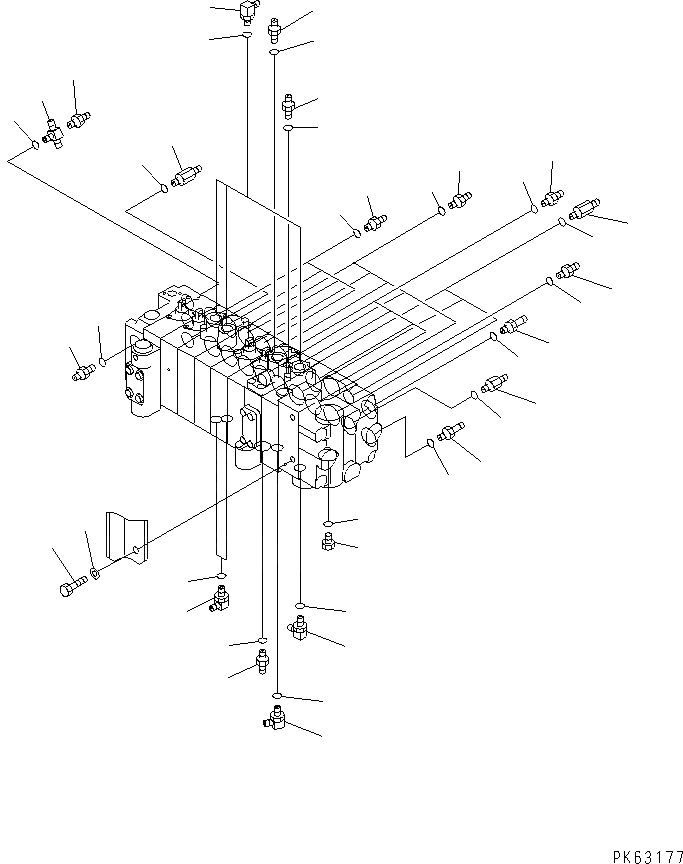 PK63177