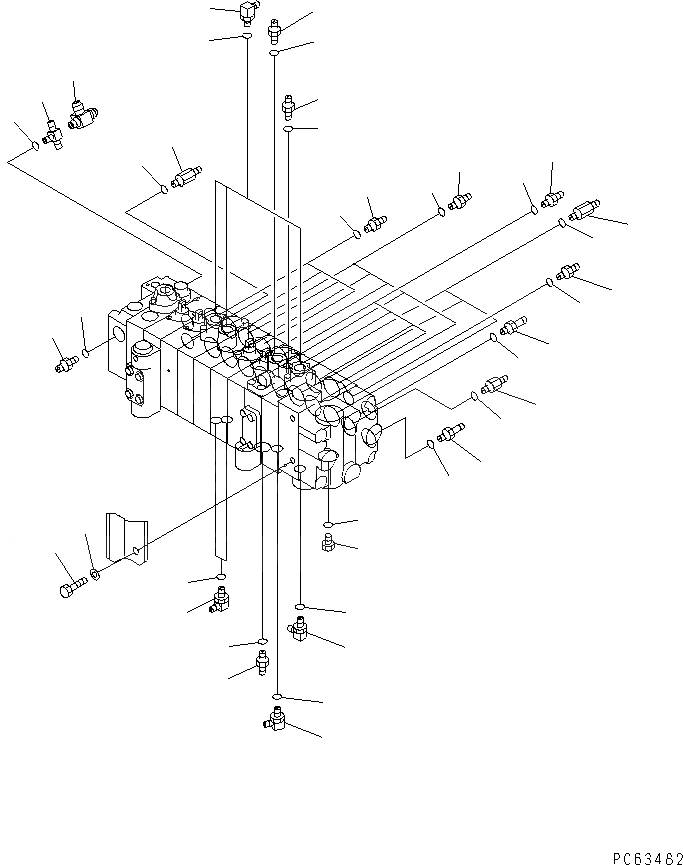 PC63482