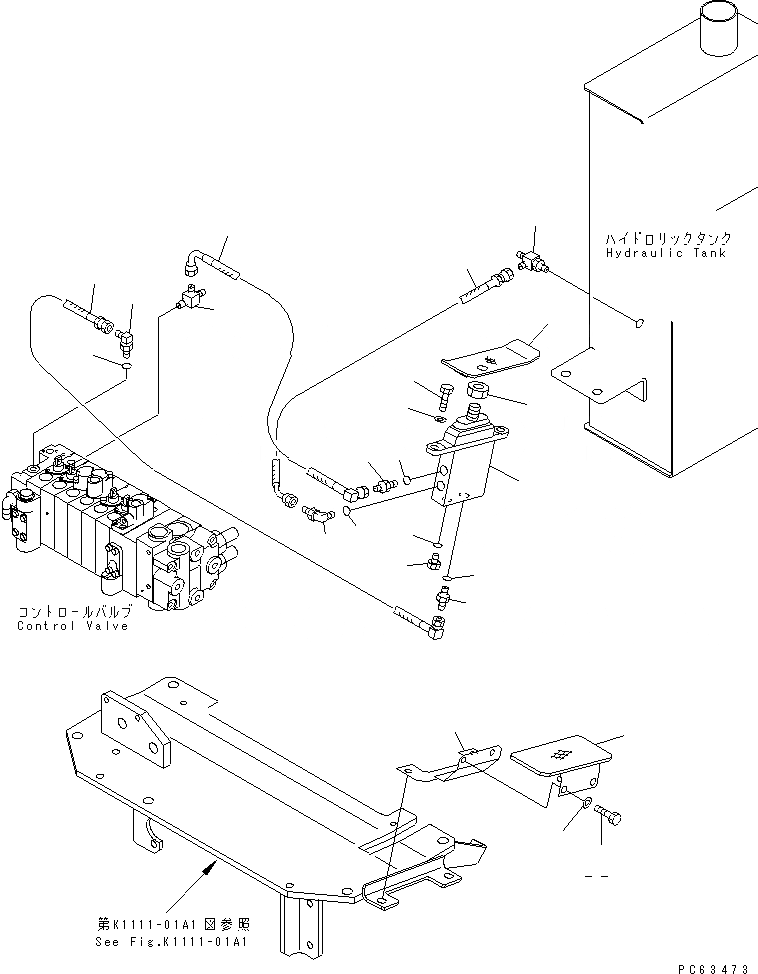 ハイドロリックタンク
Hydraulic Tank

コントロールバルブ
Control Valve

第K1111-01A1図参照
See Fig.K1111-01A1

PC63473